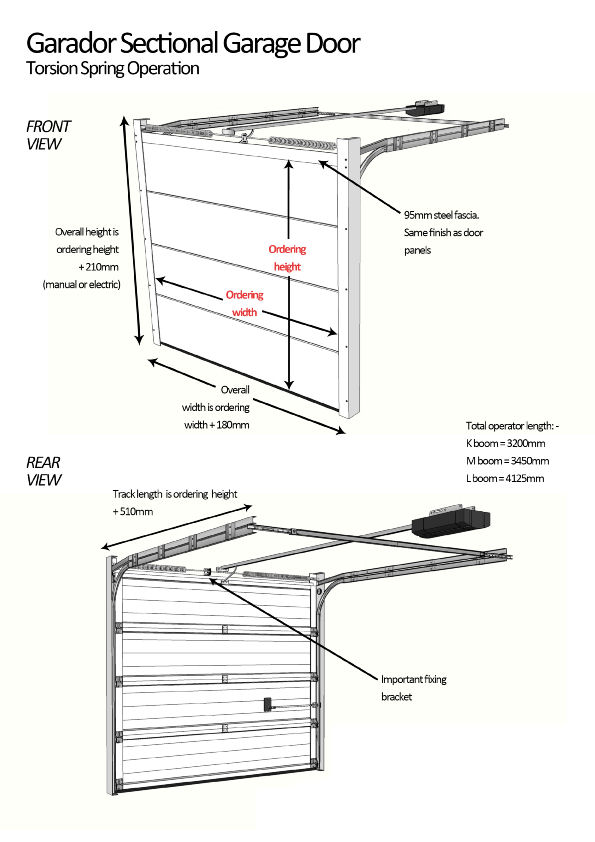 Garador Sectional Garage Door
Torsion Spring Operation

FRONT VIEW

Overall height is ordering height + 210mm (manual or electric)

Ordering height

Ordering width

95mm steel fascia. Same finish as door panels

Overall width is ordering width + 180mm

Total operator length: -
K boom = 3200mm
M boom = 3450mm
L boom = 4125mm

REAR VIEW

Track length is ordering height + 510mm

Important fixing bracket